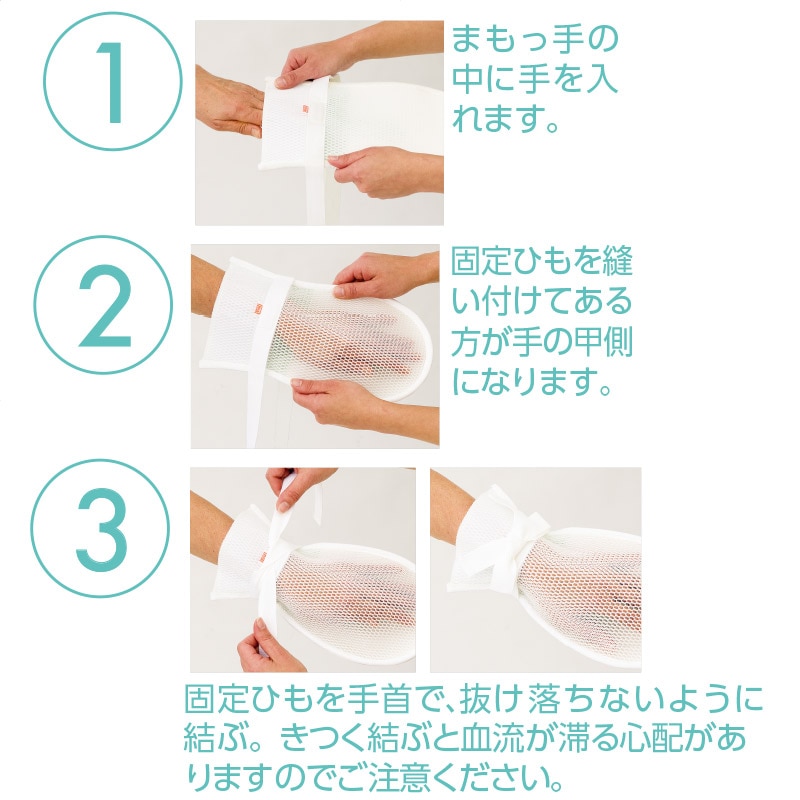 1

まもっ手の中に手を入れます。

2

固定ひもを縫い付けてある方が手の甲側になります。

3

固定ひもを手首で、抜け落ちないように結ぶ。きつく結ぶと血流が滞る心配がありますのでご注意ください。