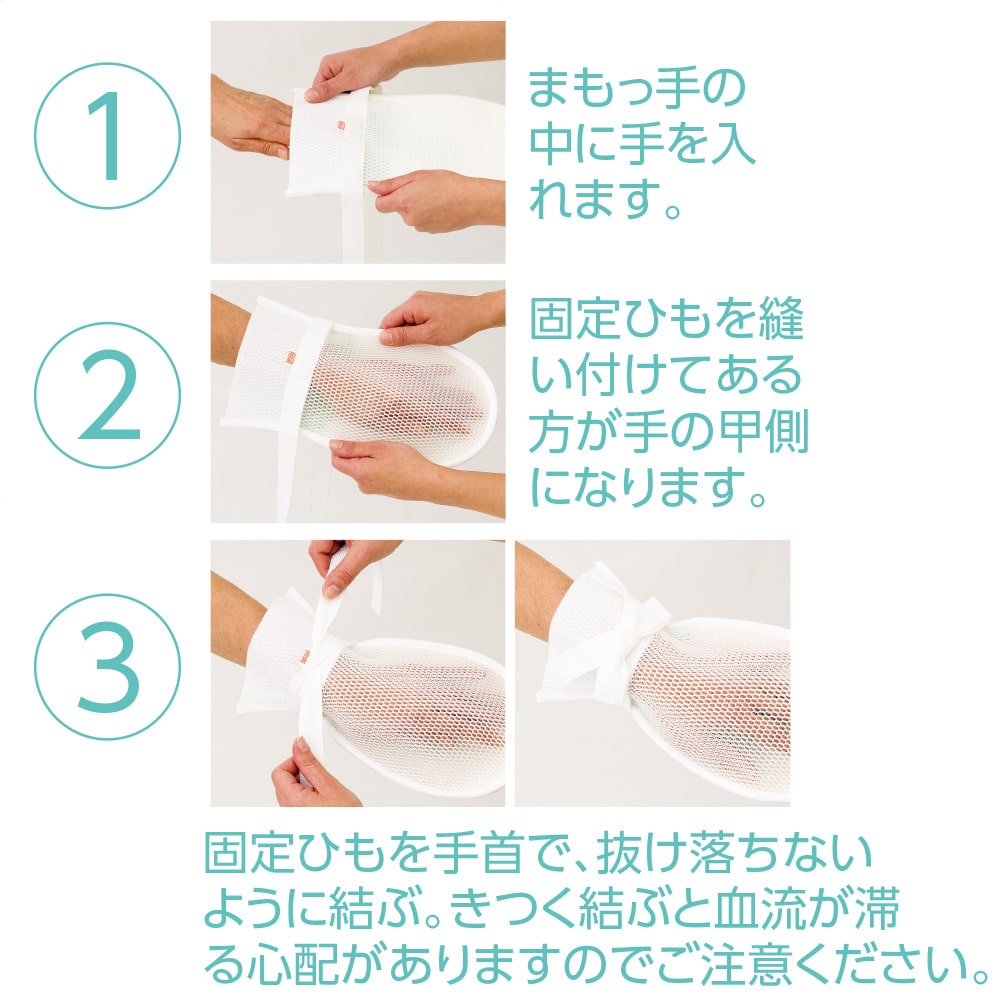 1

まもっ手の中に手を入れます。

2

固定ひもを縫い付けてある方が手の甲側になります。

3

固定ひもを手首で、抜け落ちないように結ぶ。きつく結ぶと血流が滞る心配がありますのでご注意ください。